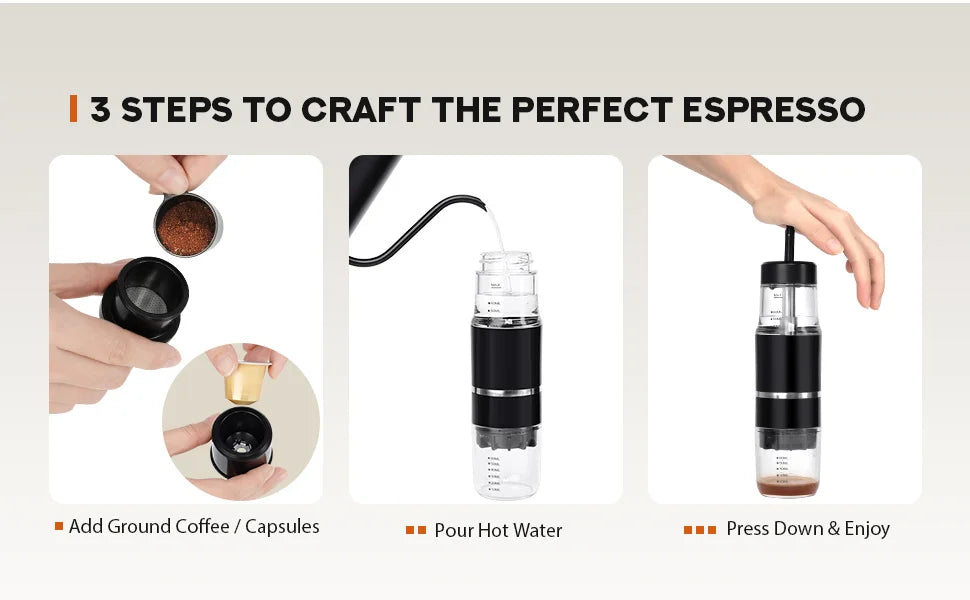 3 STEPS TO CRAFT THE PERFECT ESPRESSO

Add Ground Coffee / Capsules

Pour Hot Water

Press Down & Enjoy