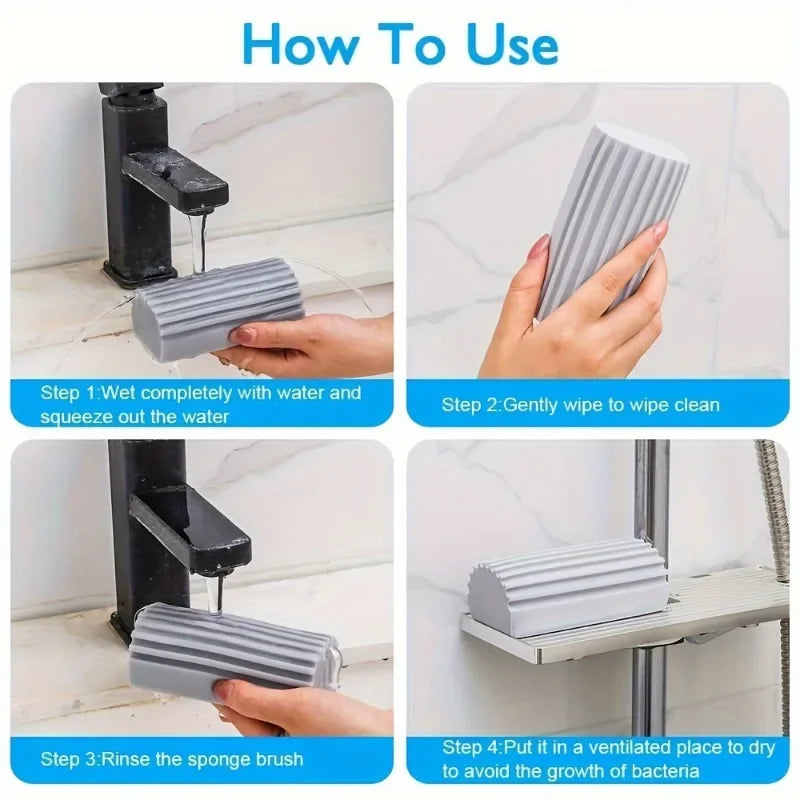 How To Use

Step 1:Wet completely with water and squeeze out the water

Step 2:Gently wipe to wipe clean

Step 3:Rinse the sponge brush

Step 4:Put it in a ventilated place to dry to avoid the growth of bacteria